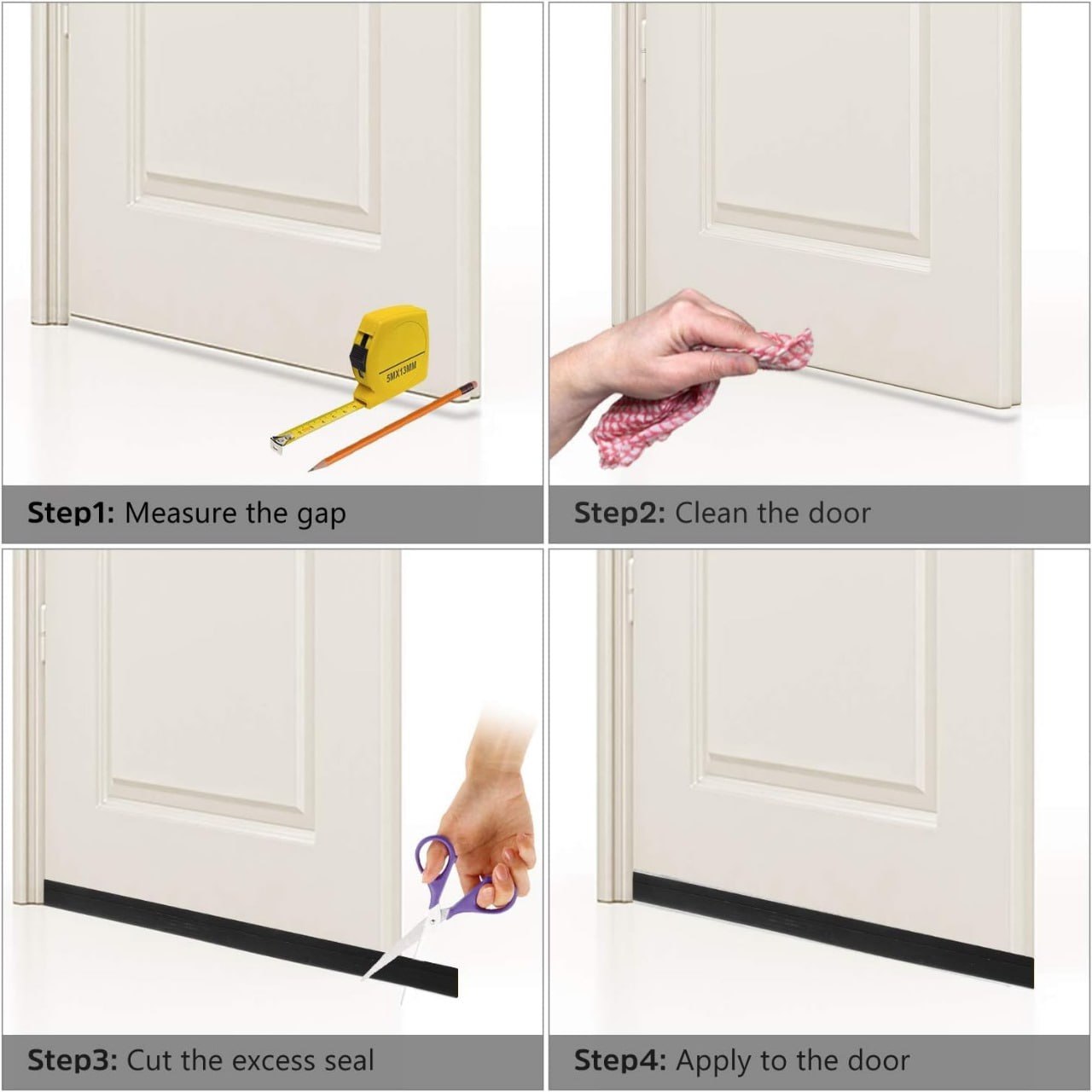 5MX13MM

Step1: Measure the gap

Step2: Clean the door

Step3: Cut the excess seal

Step4: Apply to the door