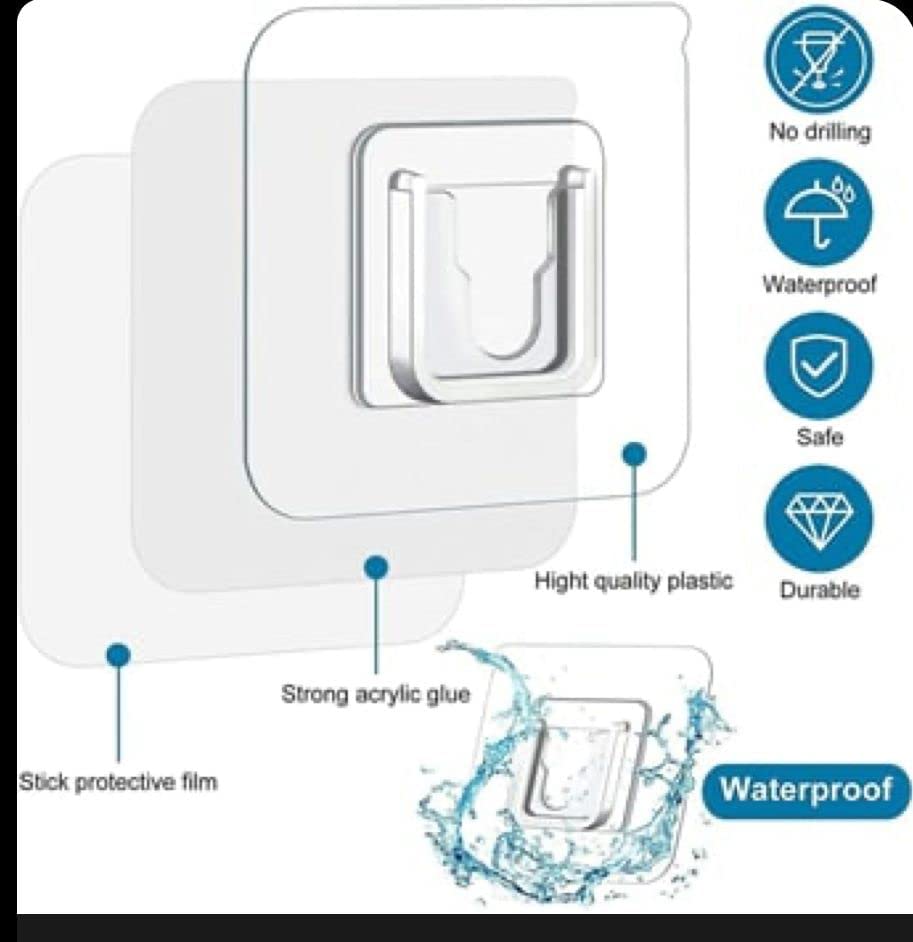 No drilling

Waterproof

Safe

Durable

Hight quality plastic

Strong acrylic glue

Stick protective film

Waterproof