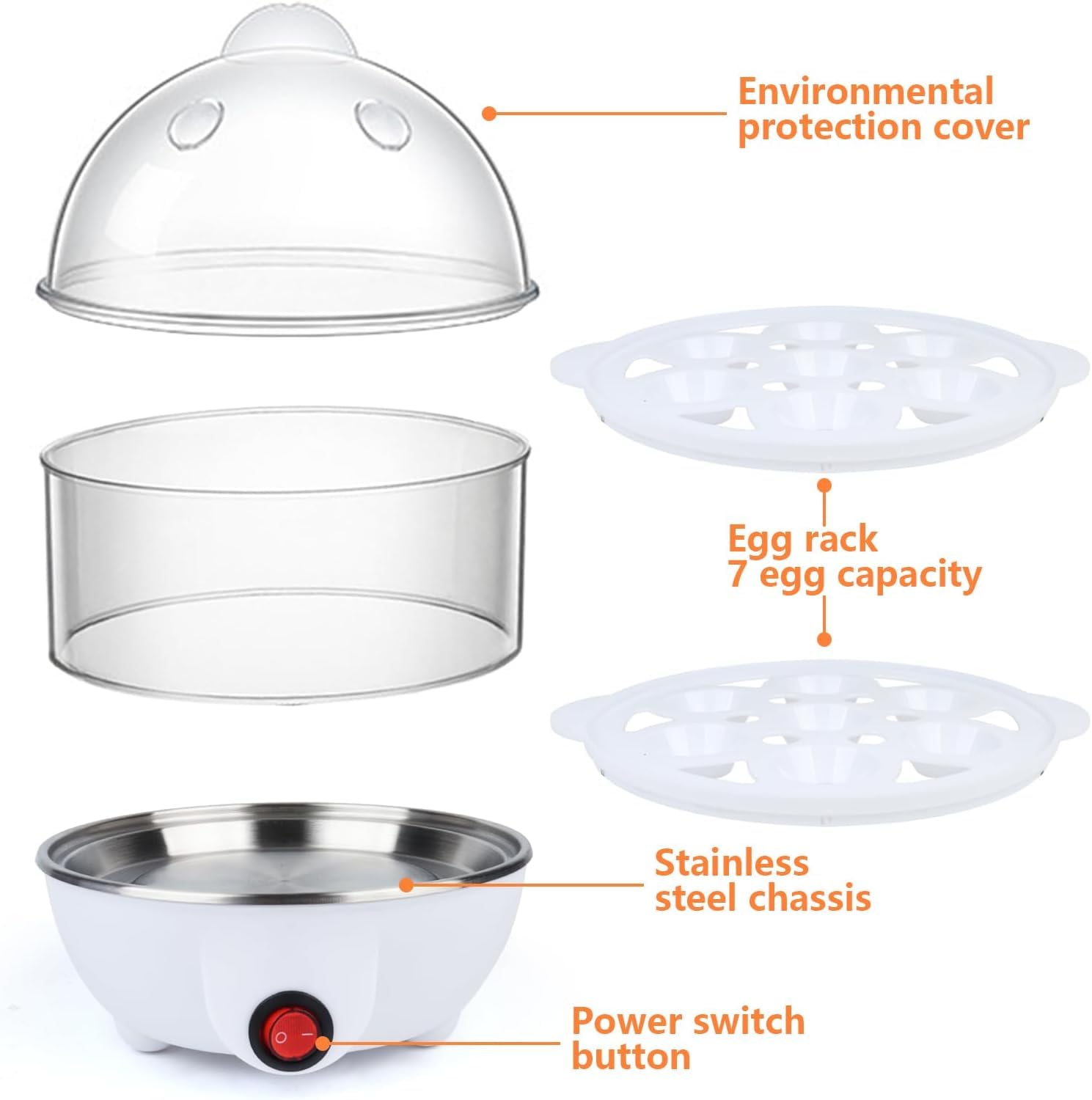 Environmental protection cover

Egg rack
7 egg capacity

Stainless steel chassis

Power switch button