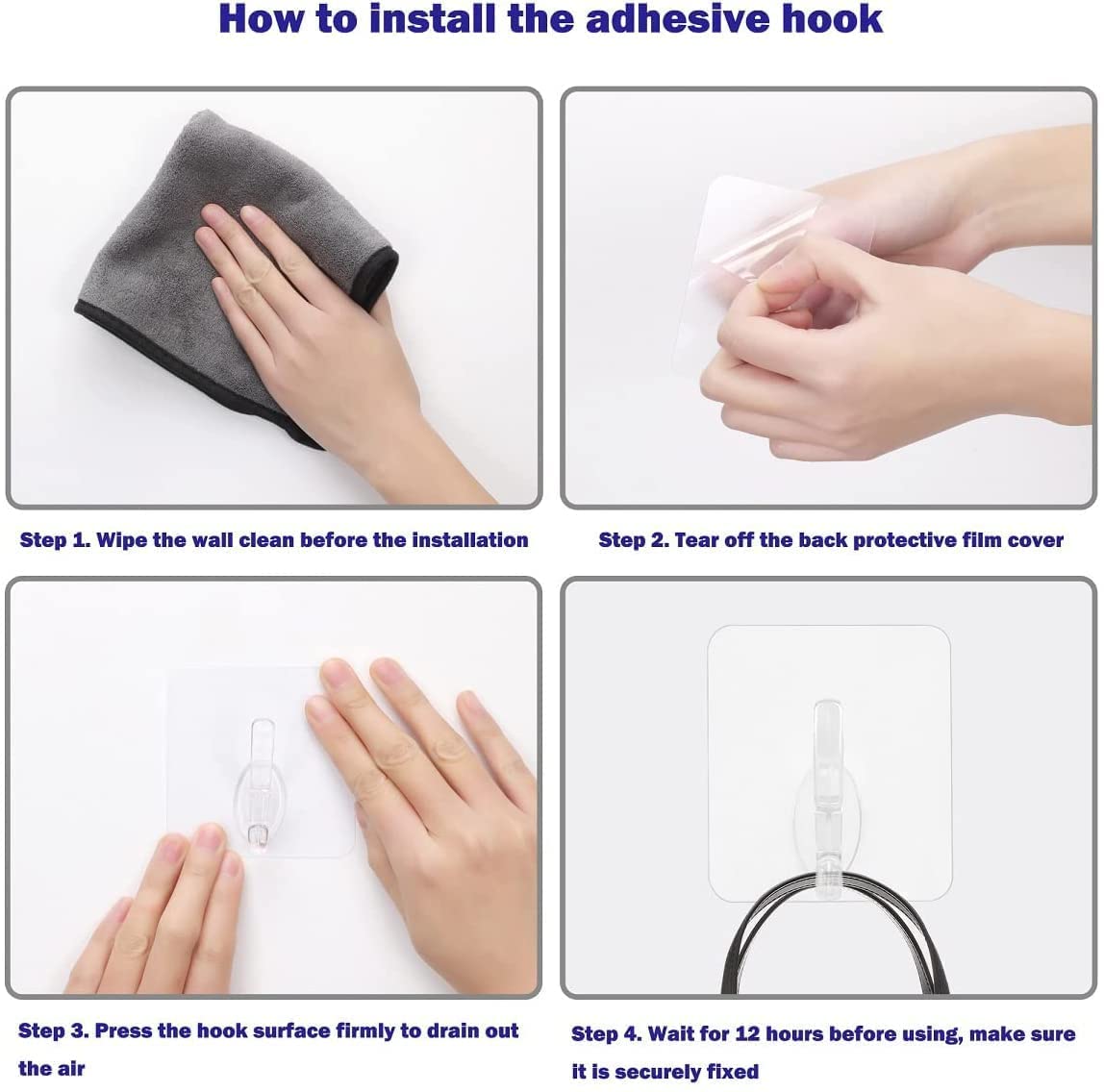 How to install the adhesive hook

Step 1. Wipe the wall clean before the installation

Step 2. Tear off the back protective film cover

Step 3. Press the hook surface firmly to drain out the air

Step 4. Wait for 12 hours before using, make sure it is securely fixed