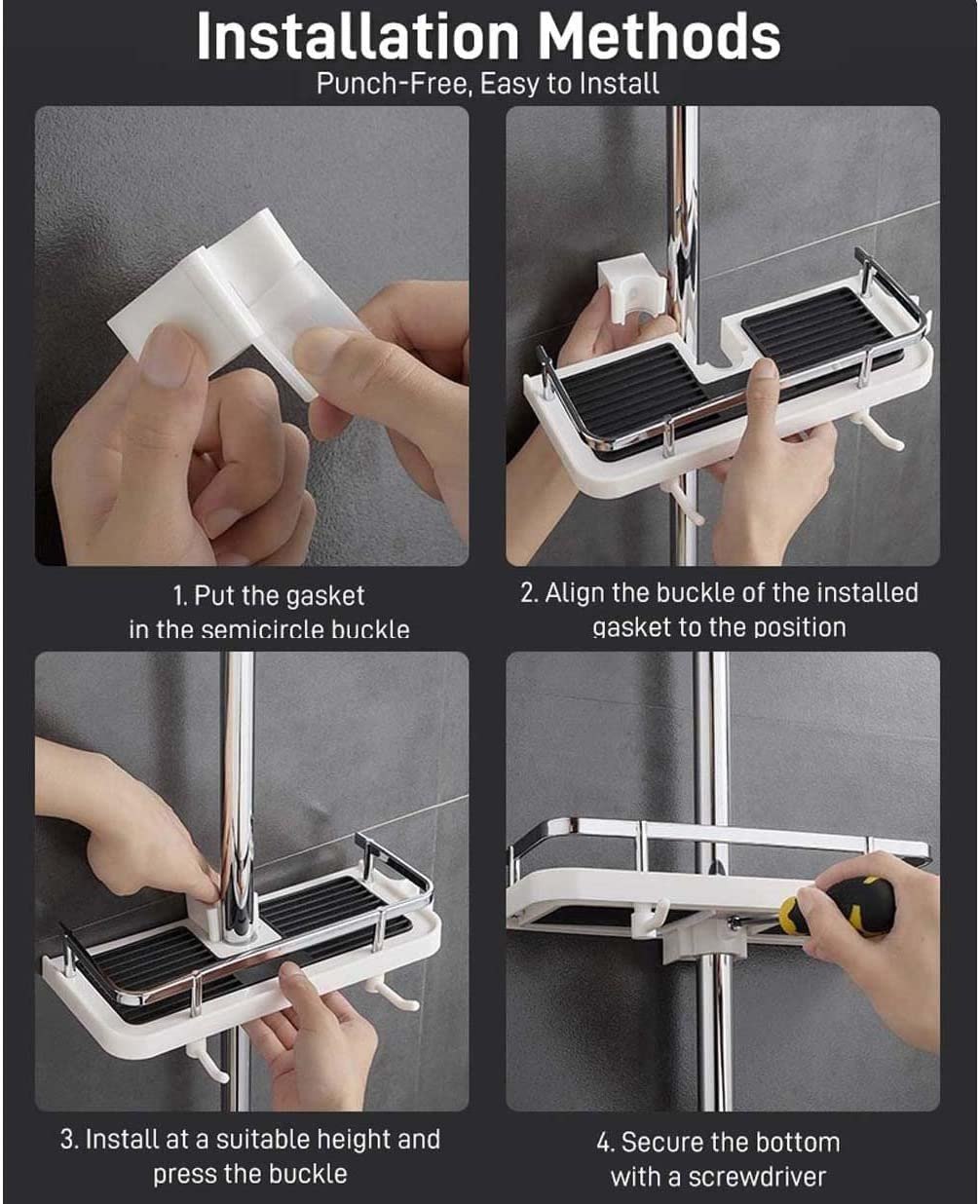 Installation Methods
Punch-Free, Easy to Install

1. Put the gasket in the semicircle buckle

2. Align the buckle of the installed gasket to the position

3. Install at a suitable height and press the buckle

4. Secure the bottom with a screwdriver