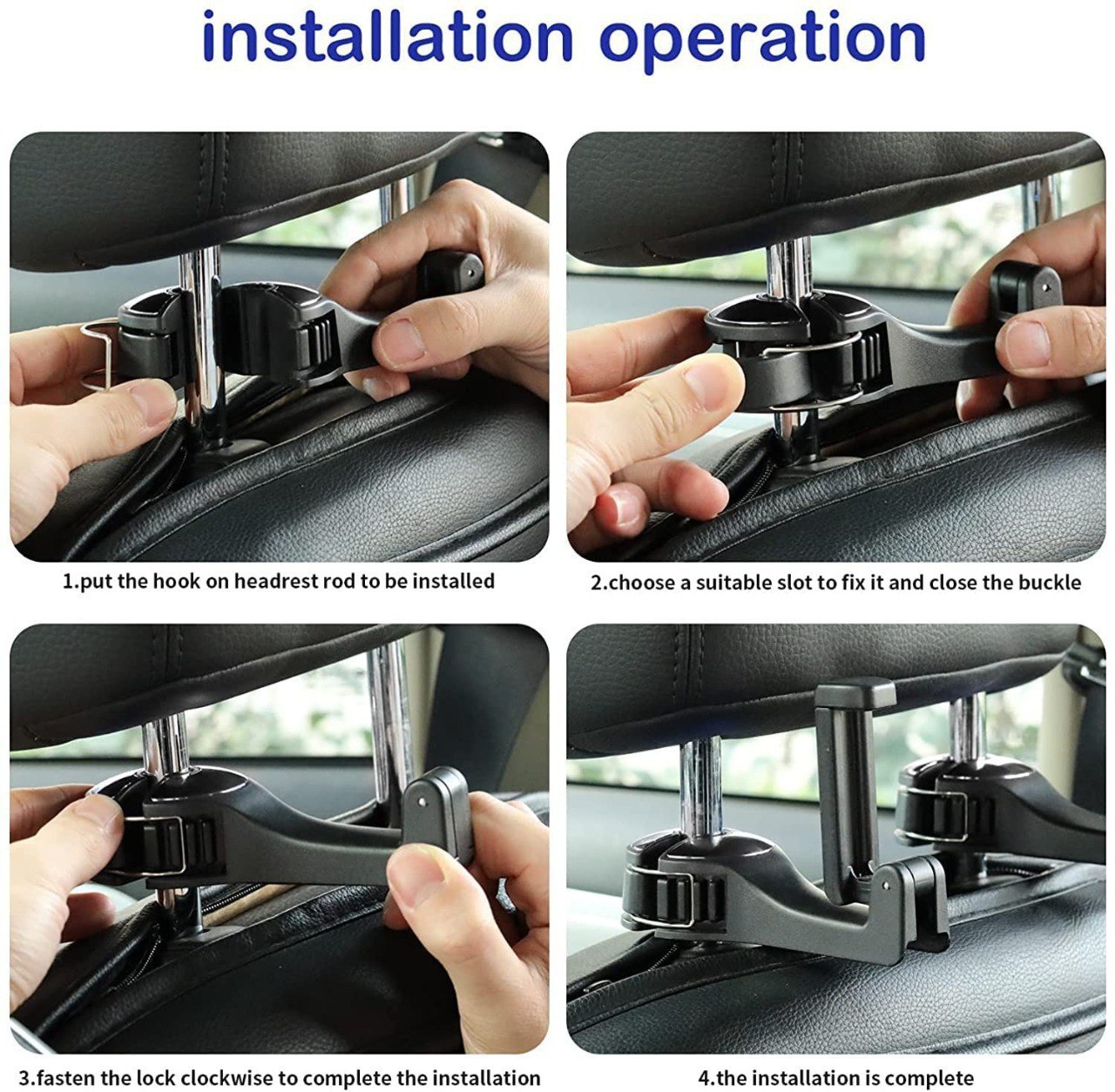 installation operation

1.put the hook on headrest rod to be installed

2.choose a suitable slot to fix it and close the buckle

3.fasten the lock clockwise to complete the installation

4.the installation is complete