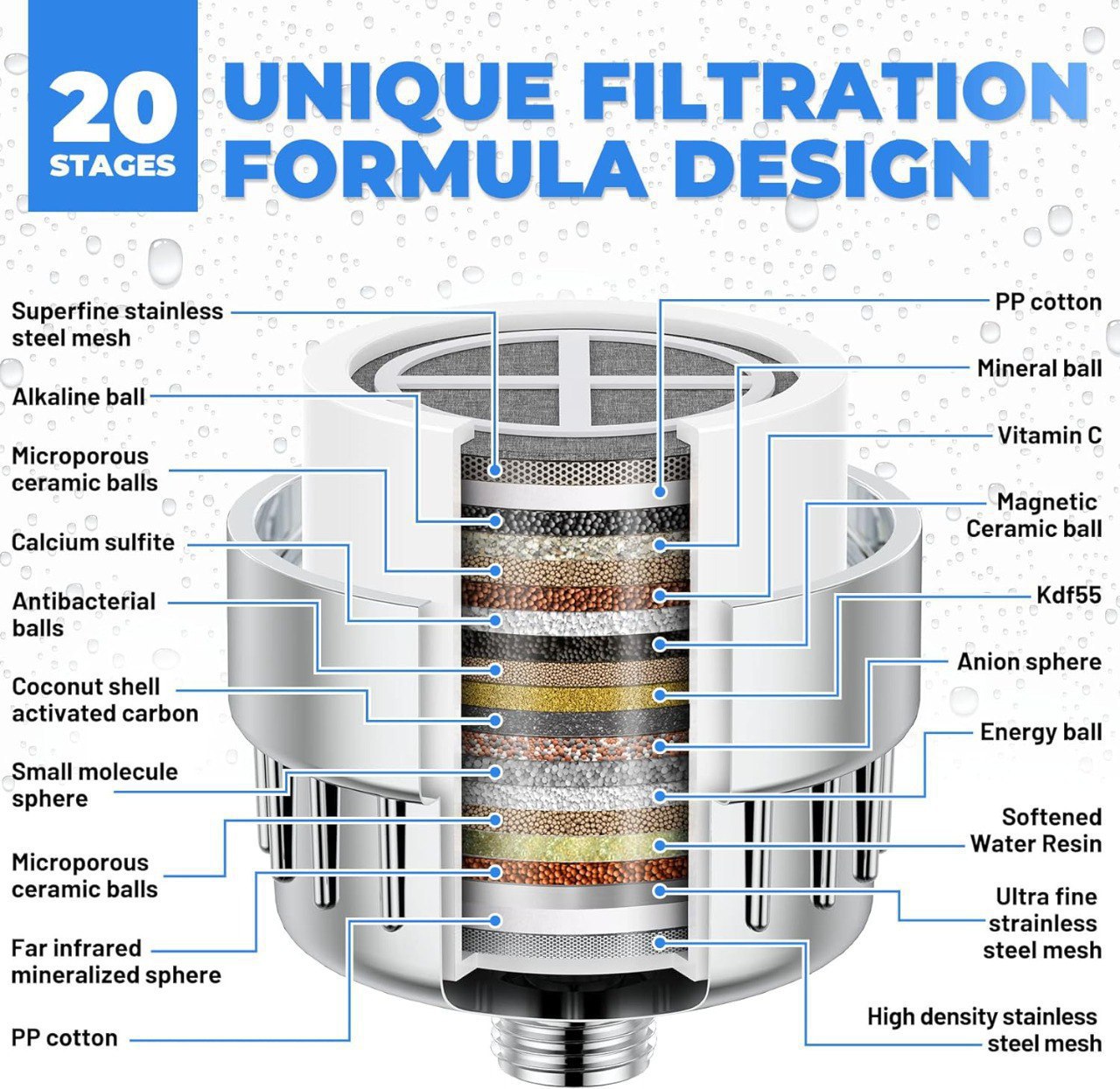 20 STAGES

UNIQUE FILTRATION FORMULA DESIGN

Superfine stainless steel mesh

Alkaline ball

Microporous ceramic balls

Calcium sulfite

Antibacterial balls

Coconut shell activated carbon

Small molecule sphere

Microporous ceramic balls

Far infrared mineralized sphere

PP cotton

PP cotton

Mineral ball

Vitamin C

Magnetic Ceramic ball

Kdf55

Anion sphere

Energy ball

Softened Water Resin

Ultra fine strainless steel mesh

High density stainless steel mesh