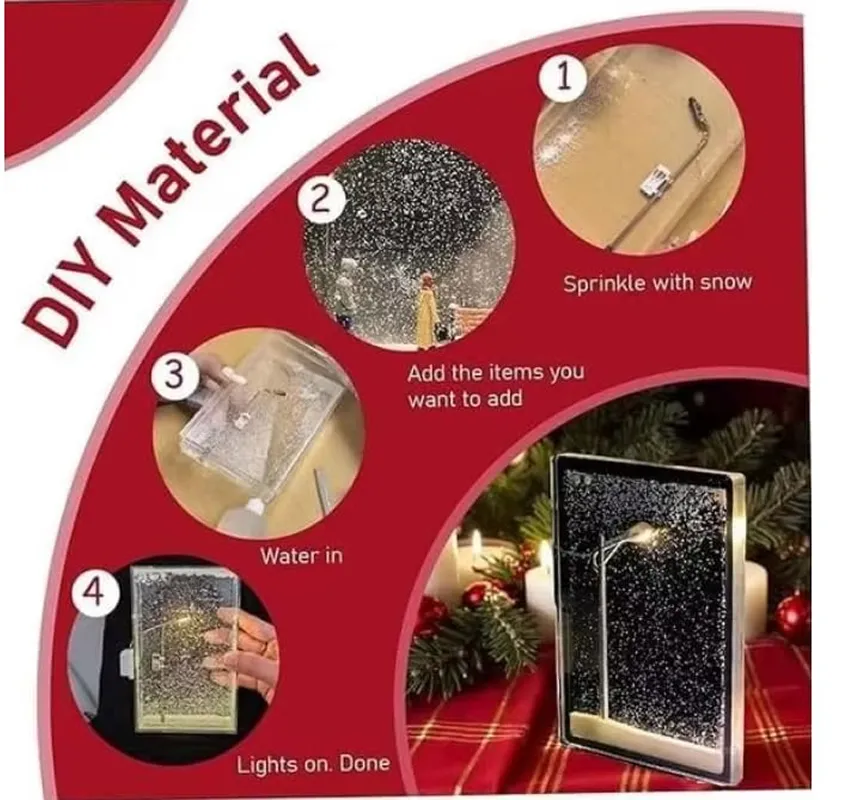 DIY Material

1

Sprinkle with snow

2

Add the items you want to add

3

Water in

4

Lights on. Done