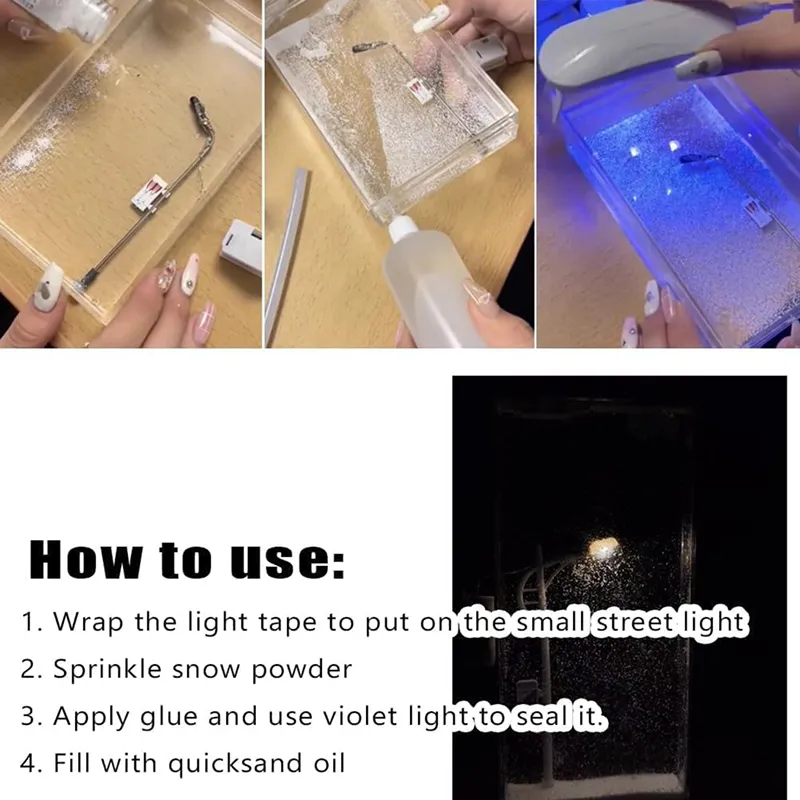 How to use:

1. Wrap the light tape to put on the small street light
2. Sprinkle snow powder
3. Apply glue and use violet light to seal it.
4. Fill with quicksand oil